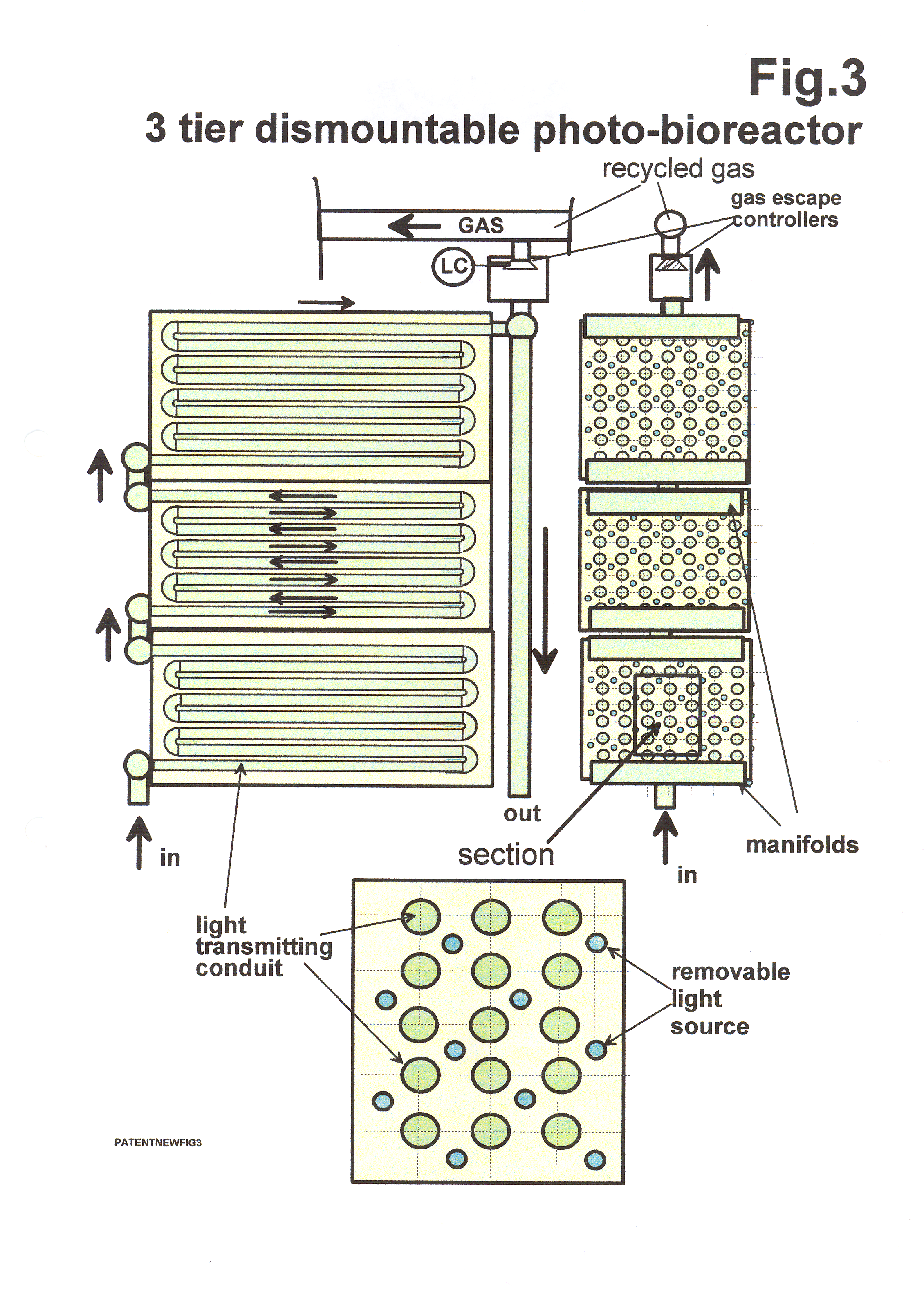 Fig.3
3 tier dismountable photo-bioreactor

recycled gas
gas escape controllers
GAS
LC
out
in
section
in
manifolds
light transmitting conduit
removable light source
PATENTNEWFIG3